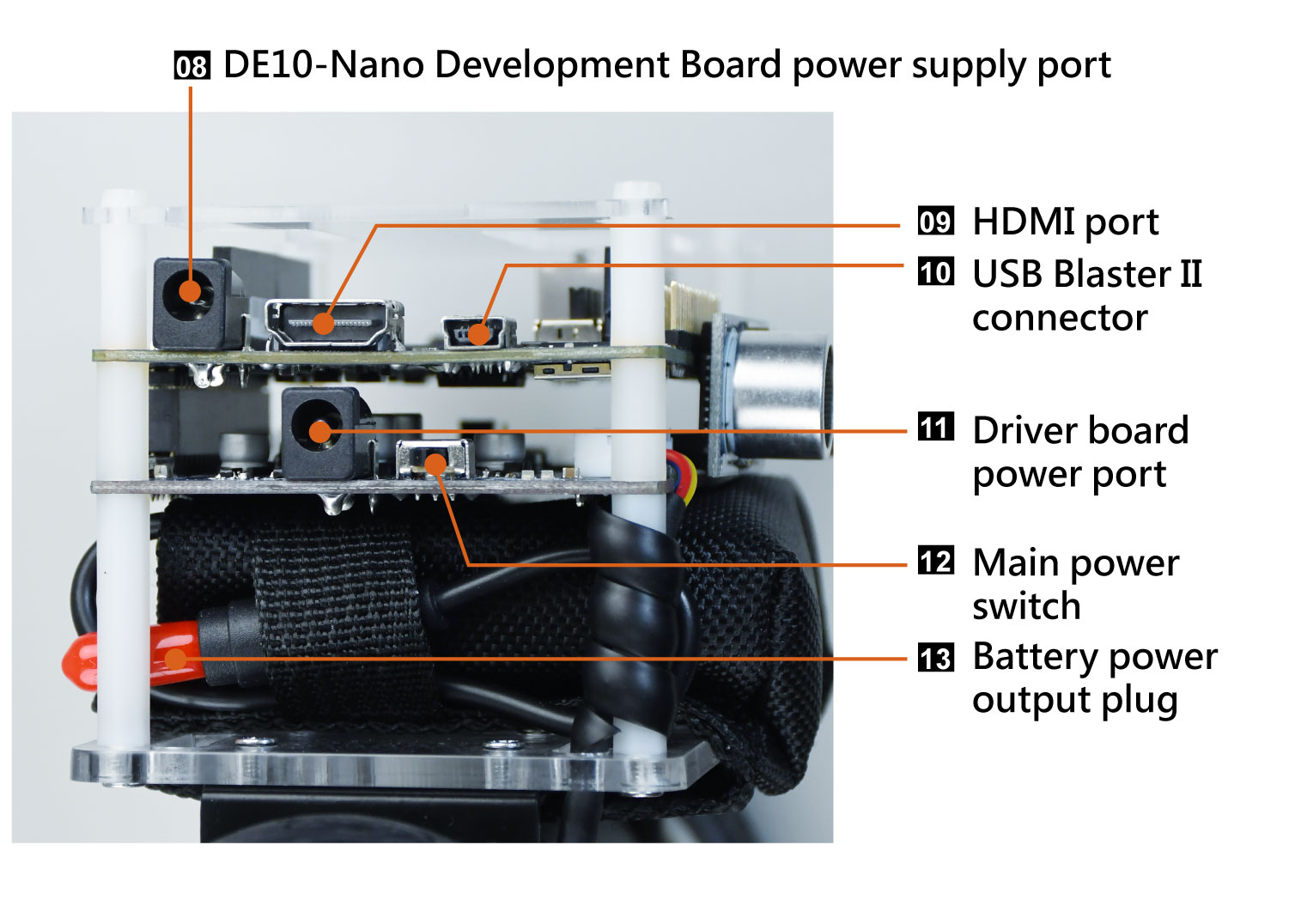 08 DE10-Nano Development Board power supply port

09 HDMI port

10 USB Blaster II connector

11 Driver board power port

12 Main power switch

13 Battery power output plug